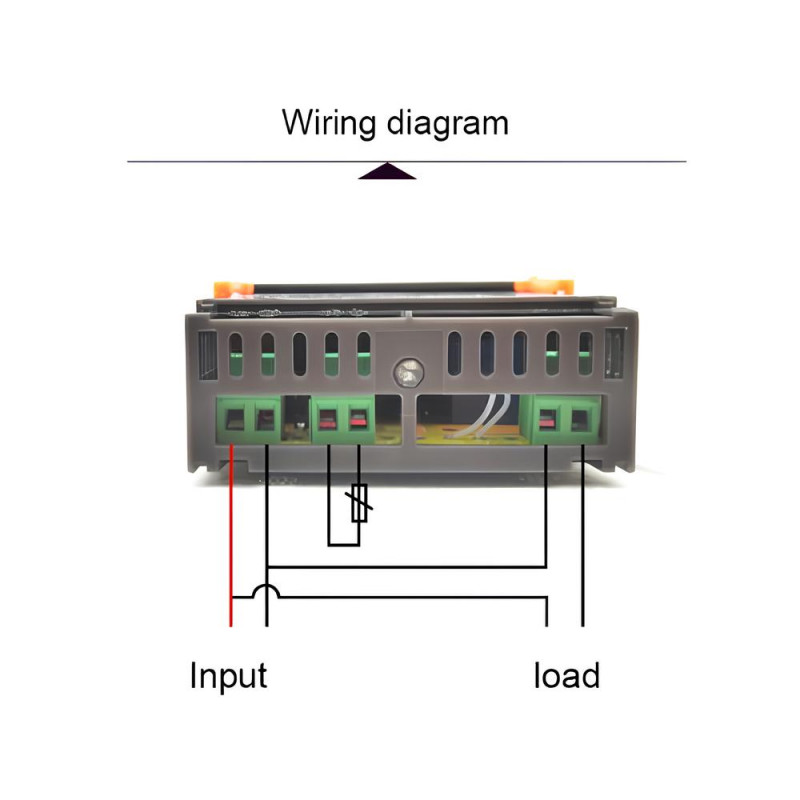 Wiring diagram

Input

load